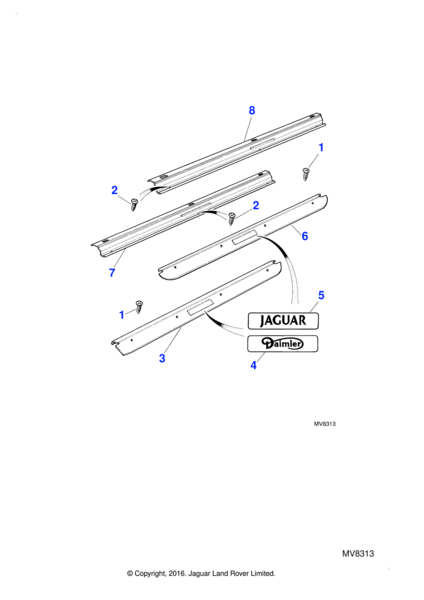 8

1

2

2

6

7

5

1

JAGUAR

Daimler

3

4

MV8313

MV8313

© Copyright, 2016. Jaguar Land Rover Limited.