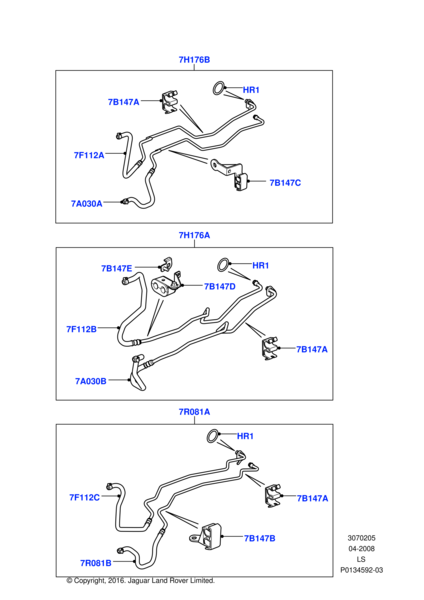 7H176B

HR1
7B147A
7F112A
7B147C
7A030A

7H176A

7B147E
HR1
7B147D
7F112B
7B147A
7A030B

7R081A

HR1
7F112C
7B147A
7B147B
7R081B

3070205
04-2008
LS
P0134592-03

© Copyright, 2016. Jaguar Land Rover Limited.