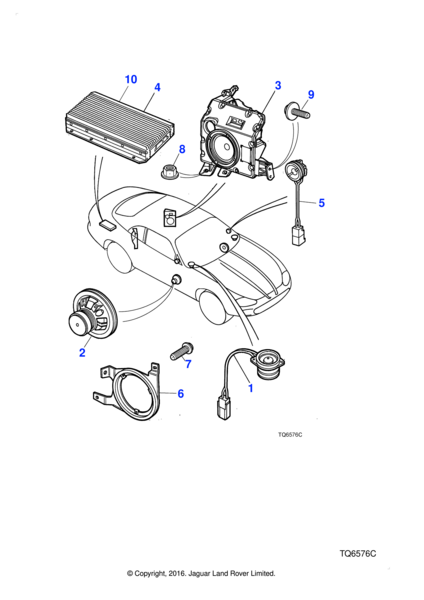 10
4
3
9
8
5
2
7
6
1
TQ6576C

TQ6576C

© Copyright, 2016. Jaguar Land Rover Limited.