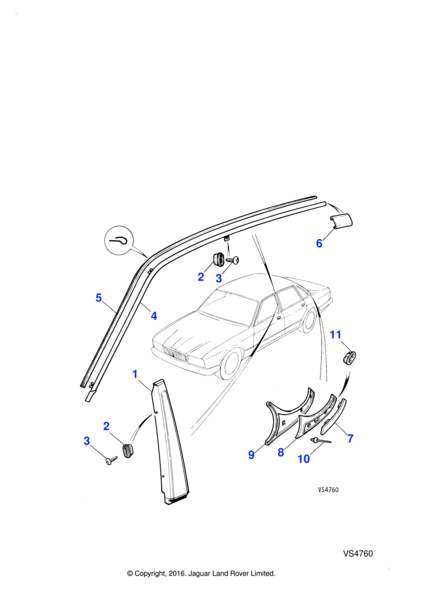 6
2
3
5
4
11
1
2
3
9
8
7
10
VS4760

VS4760

© Copyright, 2016. Jaguar Land Rover Limited.