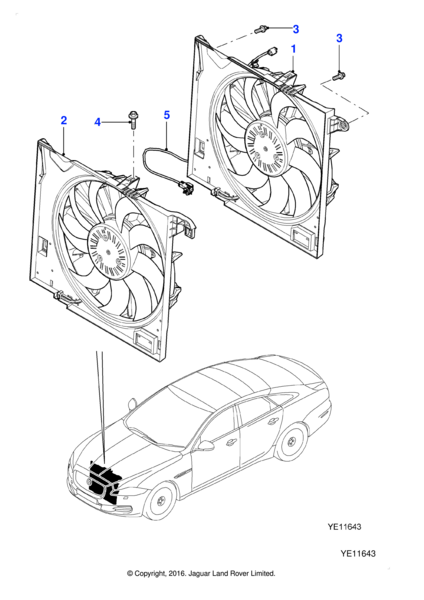 3
1
3
2
4
5
YE11643
YE11643
© Copyright, 2016. Jaguar Land Rover Limited.