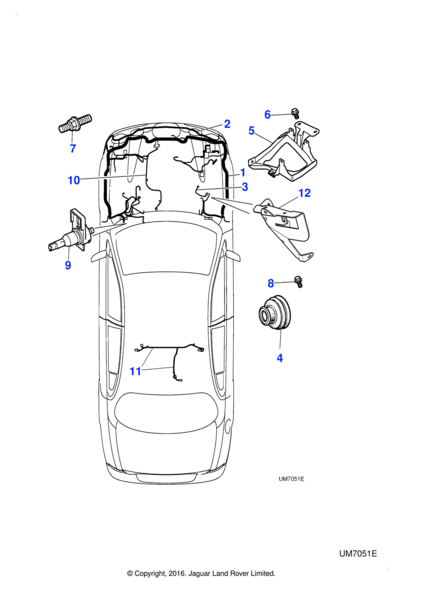 6
2
5
7
10
1
3
12
9
8
4
11
UM7051E

UM7051E

© Copyright, 2016. Jaguar Land Rover Limited.