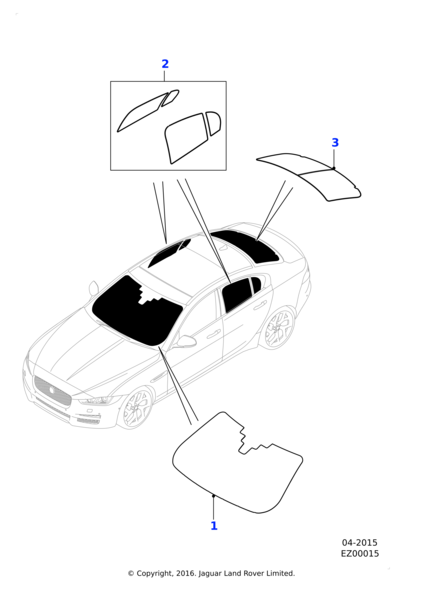 2

3

1

04-2015
EZ00015

© Copyright, 2016. Jaguar Land Rover Limited.