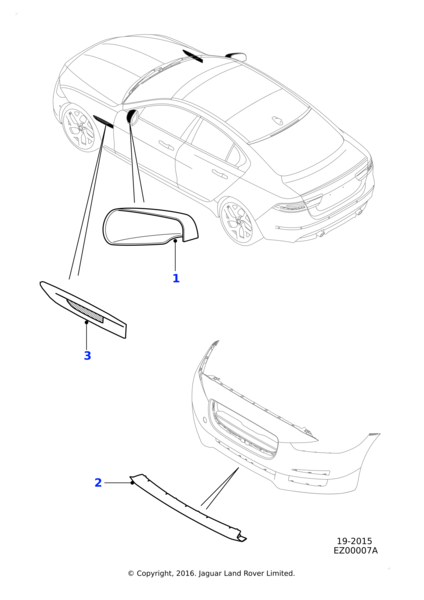 1

3

2

19-2015
EZ00007A

© Copyright, 2016. Jaguar Land Rover Limited.