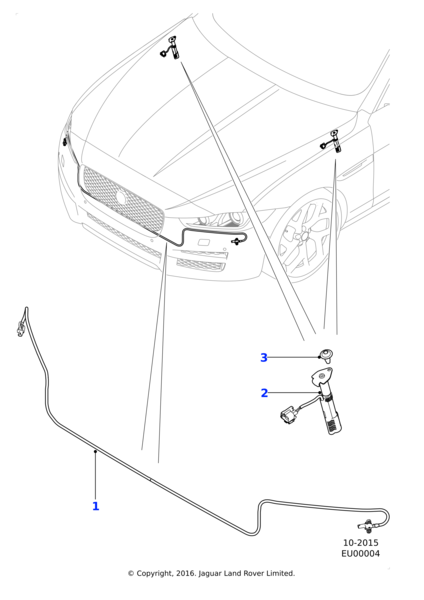 3
2
1
10-2015
EU00004
© Copyright, 2016. Jaguar Land Rover Limited.