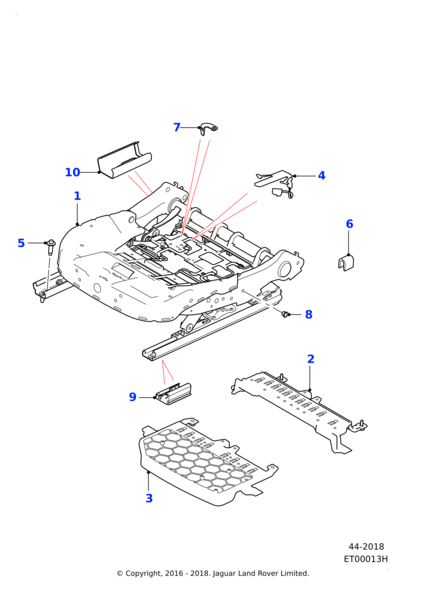 7

10

4

1

6

5

8

2

9

3

44-2018
ET00013H

© Copyright, 2016 - 2018. Jaguar Land Rover Limited.