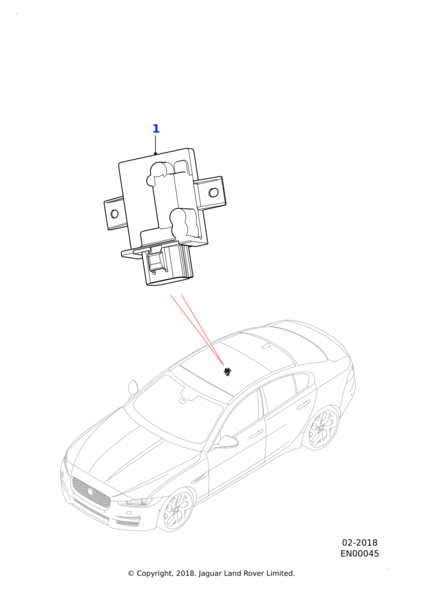 1

02-2018
EN00045

© Copyright, 2018. Jaguar Land Rover Limited.