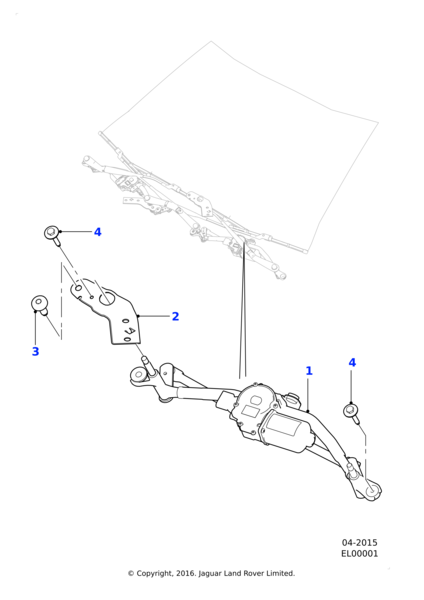 4

2

3

1

4

04-2015
EL00001

© Copyright, 2016. Jaguar Land Rover Limited.