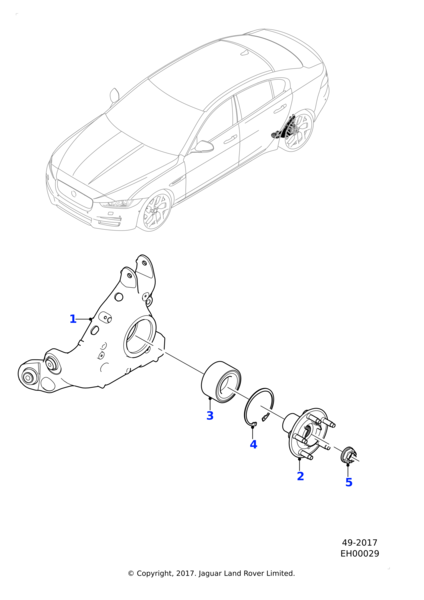 1

3

4

2

5

49-2017
EH00029

© Copyright, 2017. Jaguar Land Rover Limited.