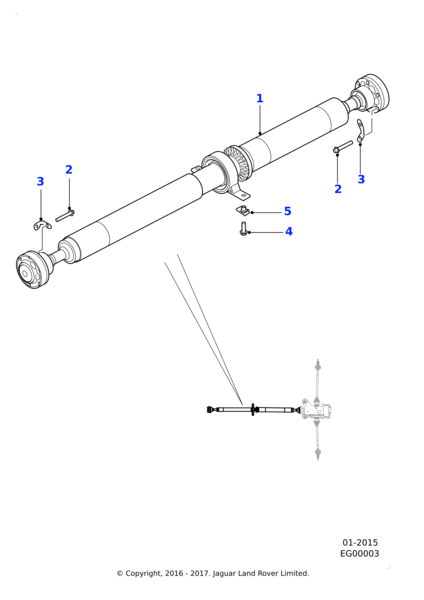 1

2

3

2

3

5

4

01-2015
EG00003

© Copyright, 2016 - 2017. Jaguar Land Rover Limited.