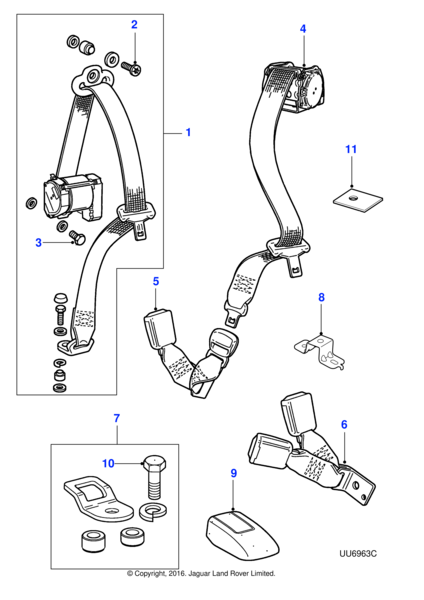 2
4
1
11
3
5
8
7
6
10
9
UU6963C
© Copyright, 2016. Jaguar Land Rover Limited.