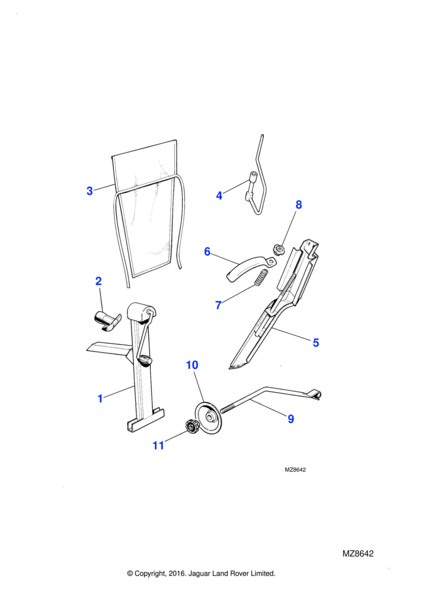 3
4
8
6
2
7
5
10
1
9
11
MZ8642
MZ8642
© Copyright, 2016. Jaguar Land Rover Limited.