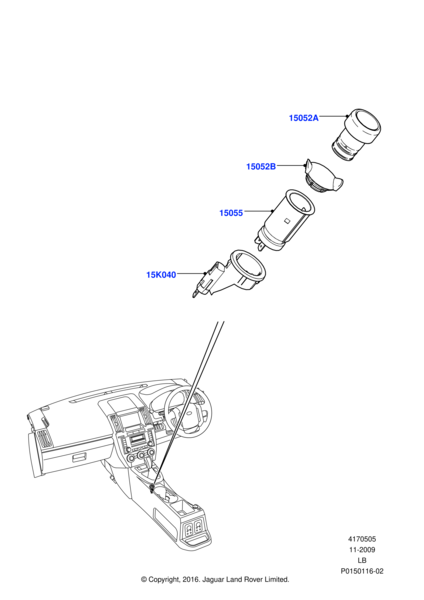 15052A

15052B

15055

15K040

4170505
11-2009
LB
P0150116-02

© Copyright, 2016. Jaguar Land Rover Limited.