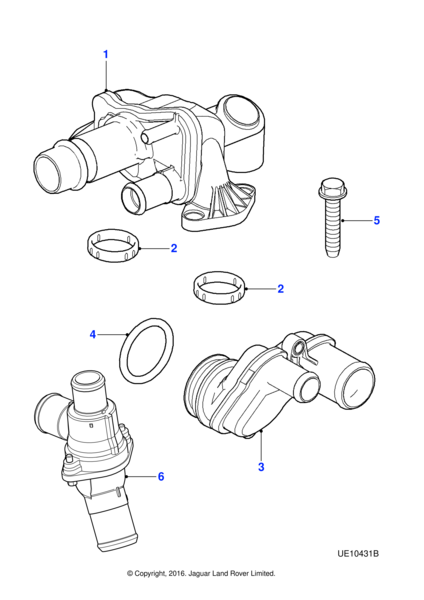 1
5
2
2
4
3
6
UE10431B
© Copyright, 2016. Jaguar Land Rover Limited.