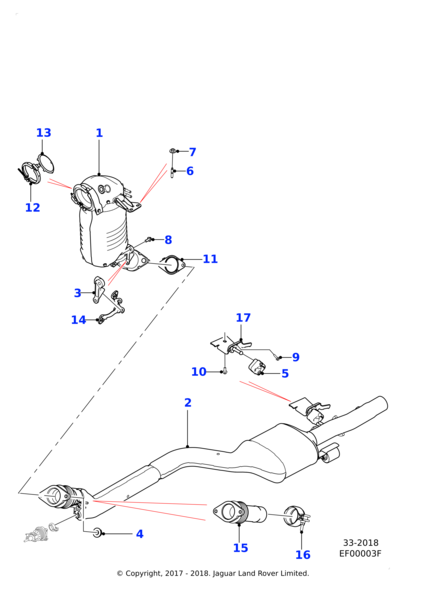 13
1
7
6
12
8
11
3
14
17
9
10
5
2
4
15
16

33-2018
EF00003F

© Copyright, 2017 - 2018. Jaguar Land Rover Limited.