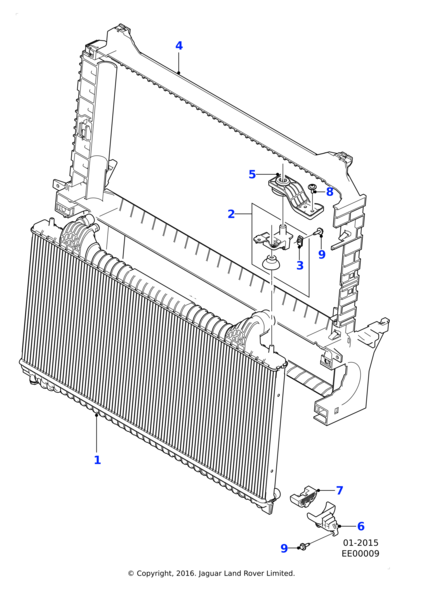 4

5

8

2

9

3

1

7

6

9

01-2015
EE00009

© Copyright, 2016. Jaguar Land Rover Limited.