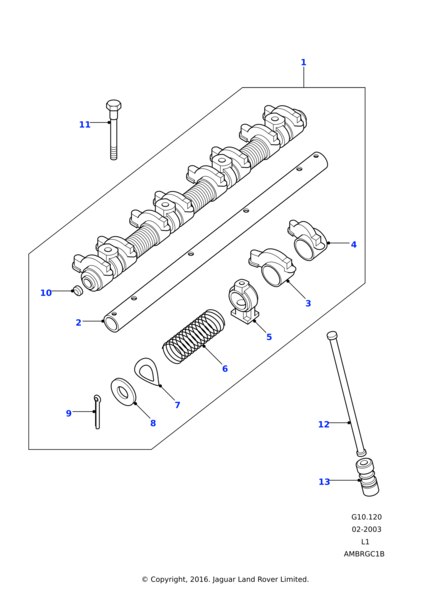 1
11
4
10
3
2
5
6
7
9
8
12
13

G10.120
02-2003
L1
AMBRGC1B

© Copyright, 2016. Jaguar Land Rover Limited.