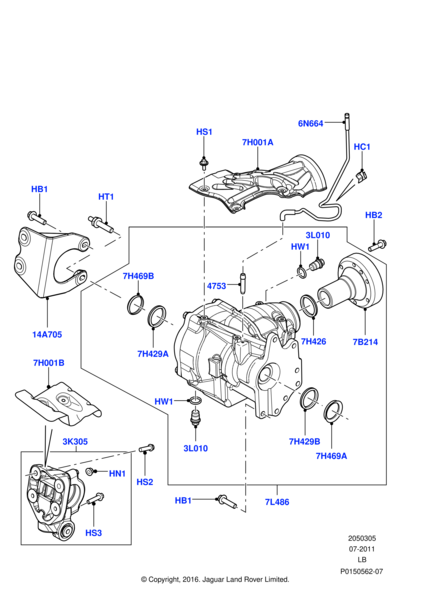 6N664
HS1
7H001A
HC1
HB1
HT1
HB2
3L010
HW1
7H469B
4753
14A705
7H429A
7H426
7B214
7H001B
HW1
3L010
7H429B
7H469A
3K305
HN1
HS2
HS3
HB1
7L486
2050305
07-2011
LB
P0150562-07
© Copyright, 2016. Jaguar Land Rover Limited.