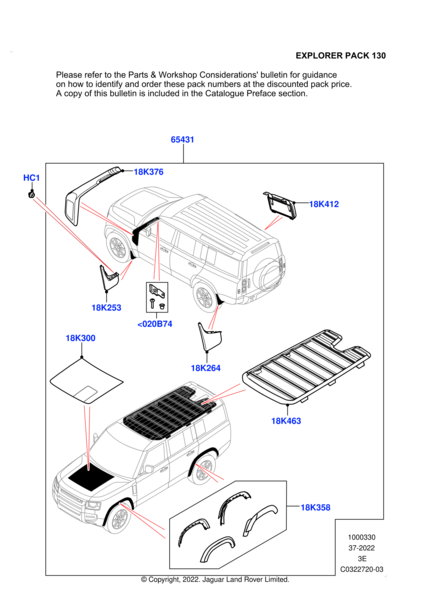 EXPLORER PACK 130

Please refer to the Parts & Workshop Considerations' bulletin for guidance on how to identify and order these pack numbers at the discounted pack price. A copy of this bulletin is included in the Catalogue Preface section.

65431

HC1

18K376

18K412

18K253

<020B74

18K300

18K264

18K463

18K358

1000330
37-2022
3E
C0322720-03

© Copyright, 2022. Jaguar Land Rover Limited.