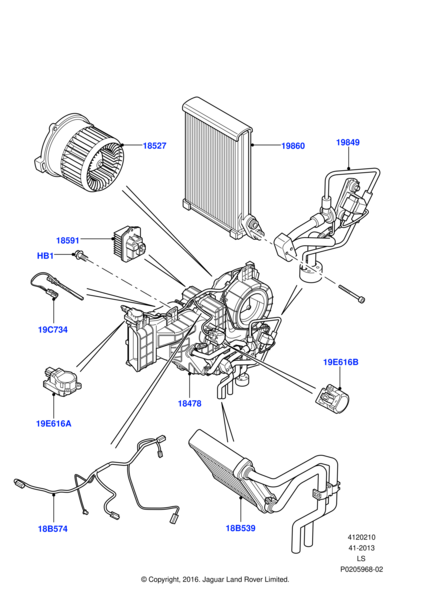 18527

19860

19849

18591

HB1

19C734

19E616B

18478

19E616A

18B574

18B539

4120210
41-2013
LS
P0205968-02

© Copyright, 2016. Jaguar Land Rover Limited.