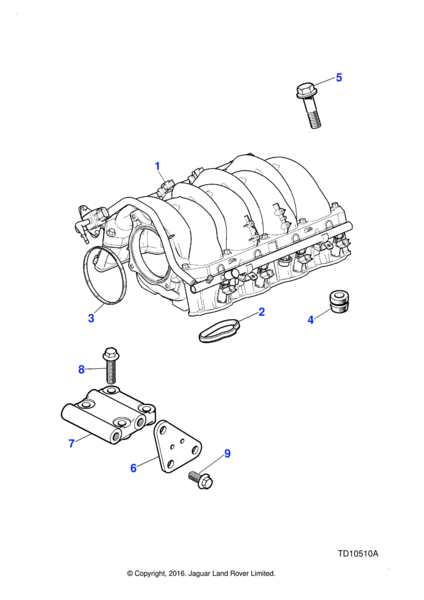 5

1

3

2

4

8

7

6

9

TD10510A

© Copyright, 2016. Jaguar Land Rover Limited.