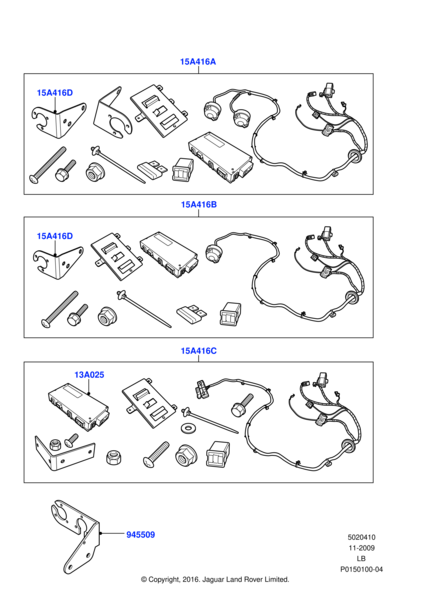 15A416A

15A416D

15A416B

15A416D

15A416C

13A025

945509

5020410
11-2009
LB
P0150100-04

© Copyright, 2016. Jaguar Land Rover Limited.