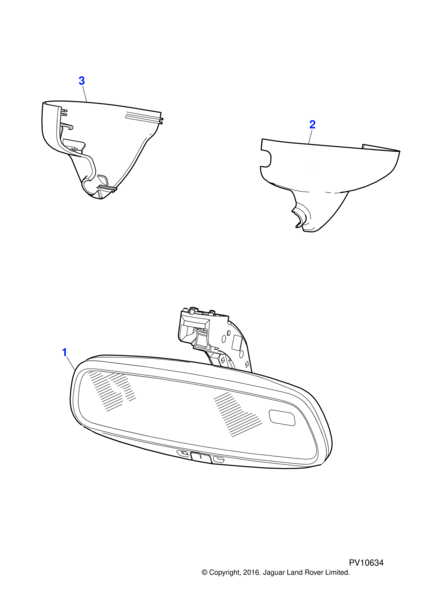 3

2

1

PV10634
© Copyright, 2016. Jaguar Land Rover Limited.