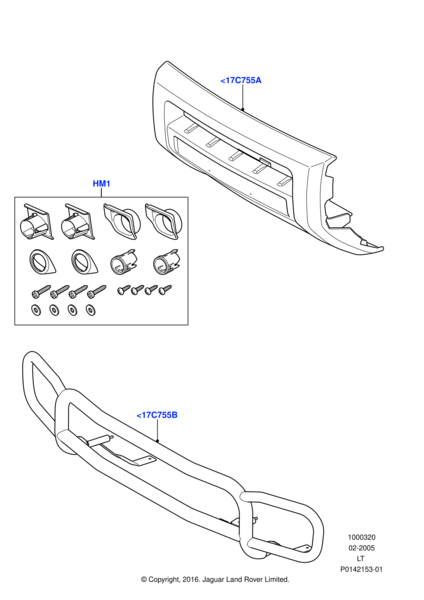 <17C755A

HM1

<17C755B

1000320
02-2005
LT
P0142153-01

© Copyright, 2016. Jaguar Land Rover Limited.