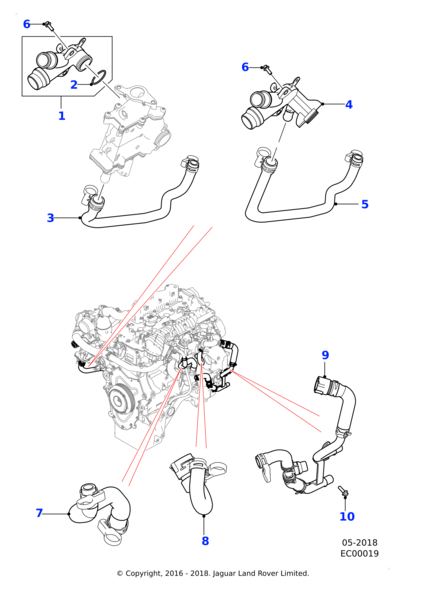 6

2

1

6

4

3

5

9

7

8

10

05-2018
EC00019

© Copyright, 2016 - 2018. Jaguar Land Rover Limited.