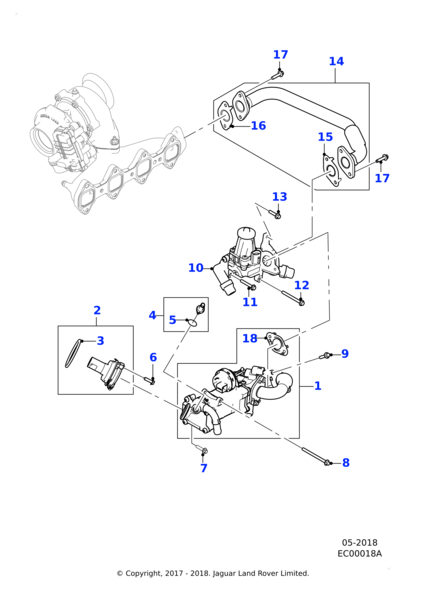 17
14
16
15
17
13
10
12
11
2
4
5
3
6
18
9
1
7
8

05-2018
EC00018A

© Copyright, 2017 - 2018. Jaguar Land Rover Limited.