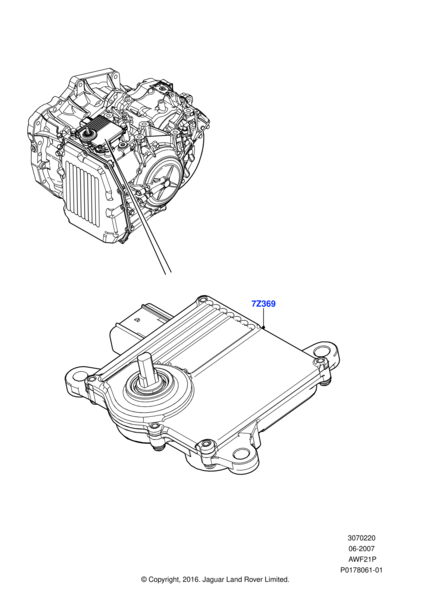 7Z369

3070220
06-2007
AWF21P
P0178061-01

© Copyright, 2016. Jaguar Land Rover Limited.