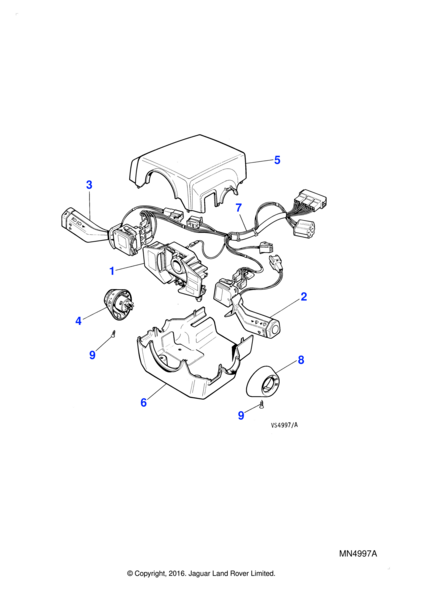 5
3
7
1
2
4
9
8
6
9
VS4997/A
MN4997A
© Copyright, 2016. Jaguar Land Rover Limited.