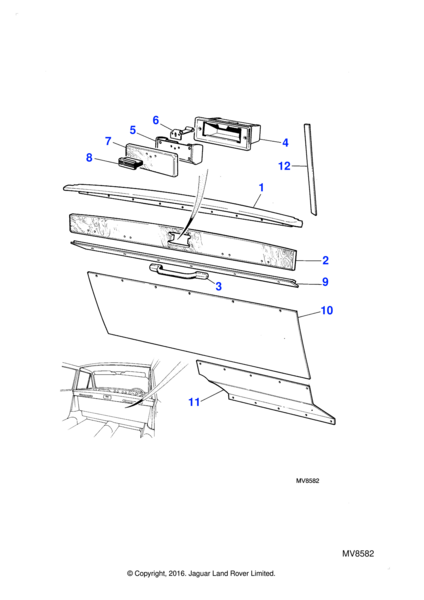 6
5
7
8
4
12
1
2
9
3
10
11
MV8582

MV8582

© Copyright, 2016. Jaguar Land Rover Limited.