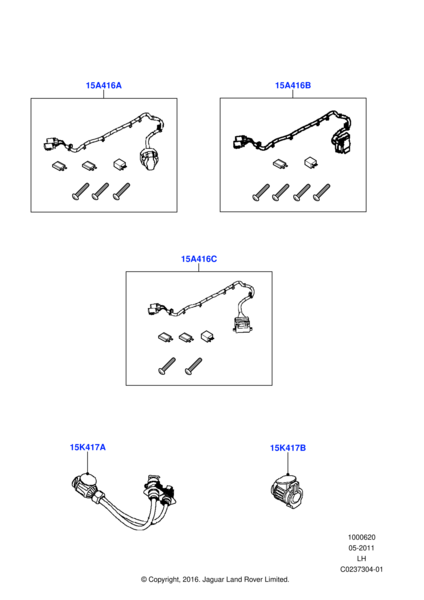 15A416A

15A416B

15A416C

15K417A

15K417B

1000620
05-2011
LH
C0237304-01

© Copyright, 2016. Jaguar Land Rover Limited.