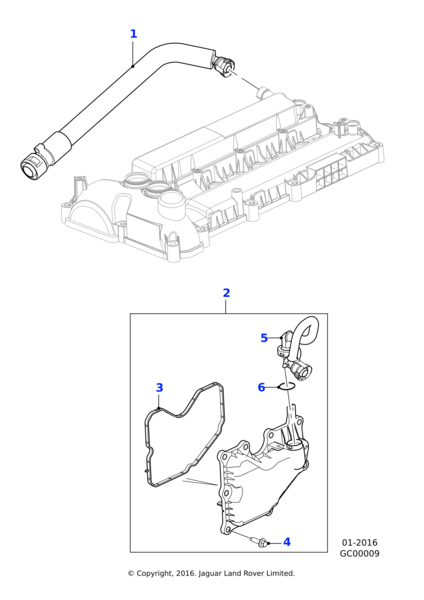 1

2

5

6

3

4

01-2016
GC00009

© Copyright, 2016. Jaguar Land Rover Limited.