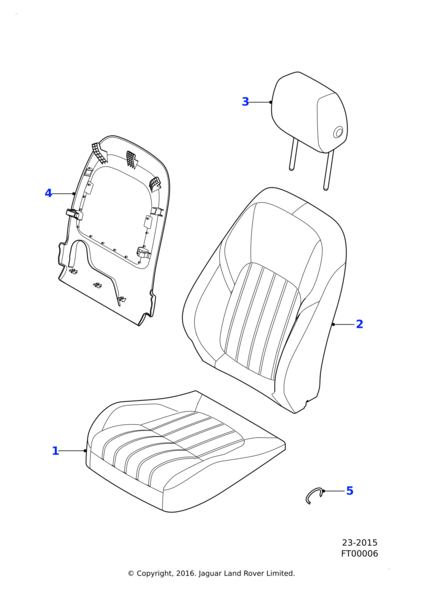 3

4

2

1

5

23-2015
FT00006

© Copyright, 2016. Jaguar Land Rover Limited.