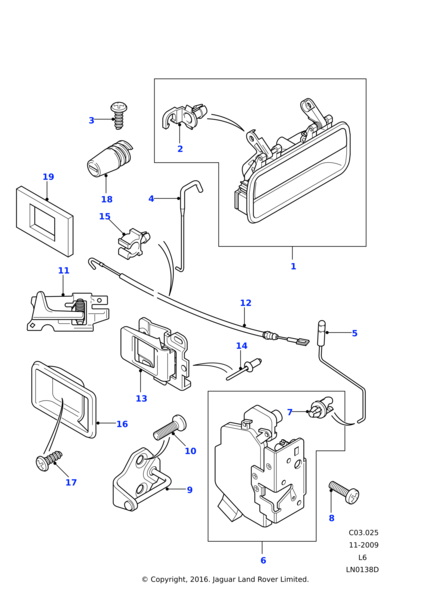 3
2
19
18
4
15
1
11
12
5
14
13
7
16
10
17
9
8
6
C03.025
11-2009
L6
LN0138D
© Copyright, 2016. Jaguar Land Rover Limited.