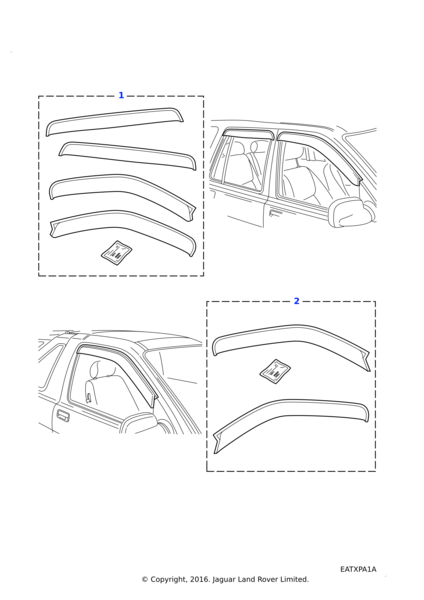 1

2

EATXPA1A

© Copyright, 2016. Jaguar Land Rover Limited.