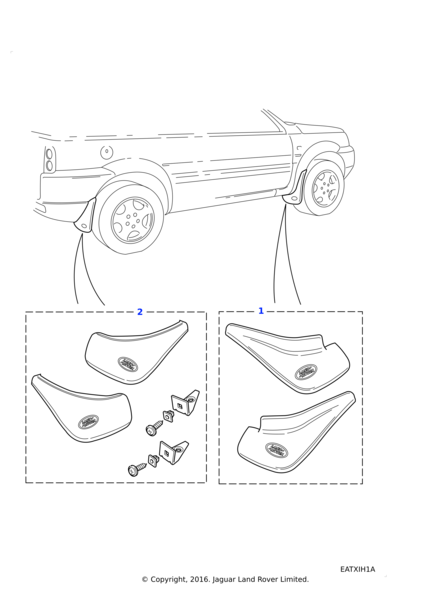 2

1

EATXIH1A

© Copyright, 2016. Jaguar Land Rover Limited.