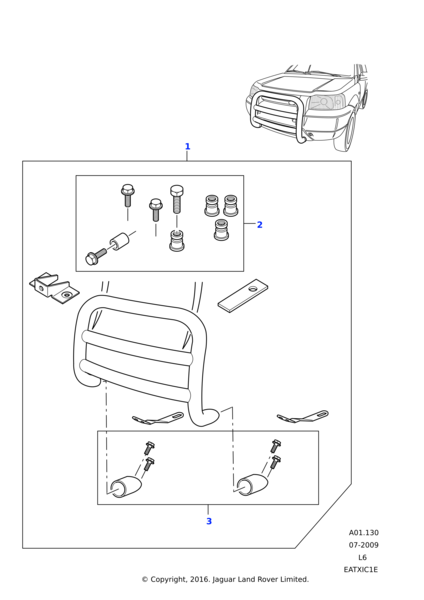 1

2

3

A01.130
07-2009
L6
EATXIC1E

© Copyright, 2016. Jaguar Land Rover Limited.