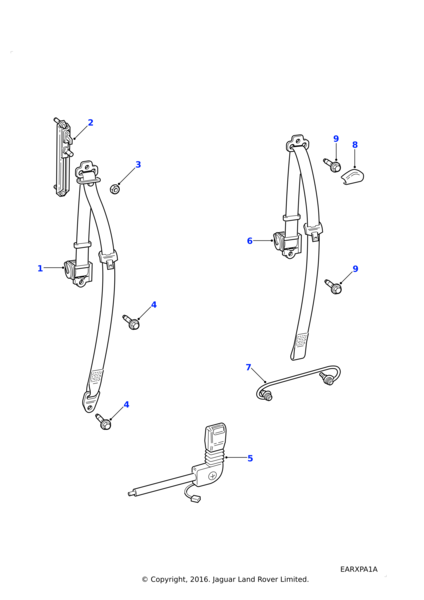 2
3
1
4
4
9
8
6
9
7
5
EARXPA1A
© Copyright, 2016. Jaguar Land Rover Limited.