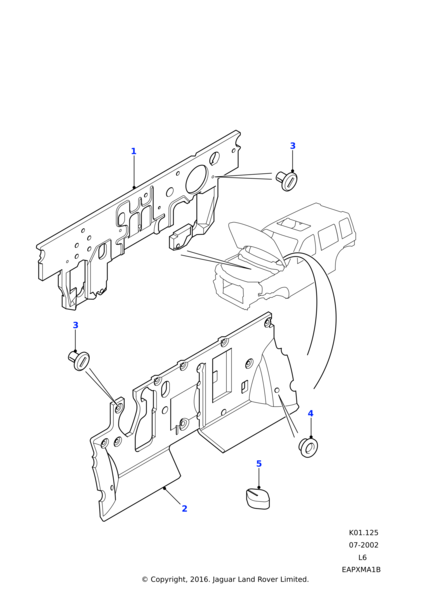 1

3

3

4

5

2

K01.125
07-2002
L6
EAPXMA1B

© Copyright, 2016. Jaguar Land Rover Limited.