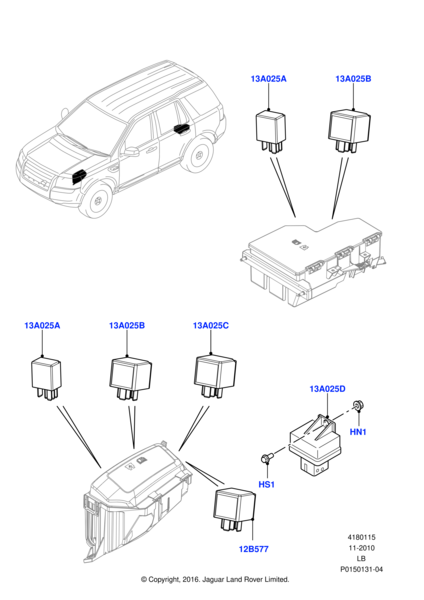 13A025A
13A025B
13A025A
13A025B
13A025C
13A025D
HN1
HS1
12B577
4180115
11-2010
LB
P0150131-04
© Copyright, 2016. Jaguar Land Rover Limited.