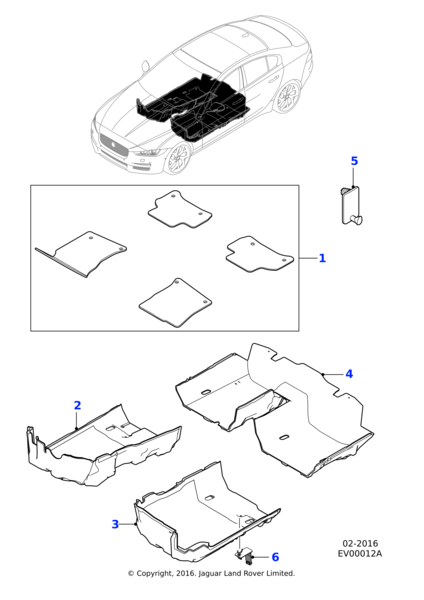 5

1

4

2

3

6

02-2016
EV00012A

© Copyright, 2016. Jaguar Land Rover Limited.