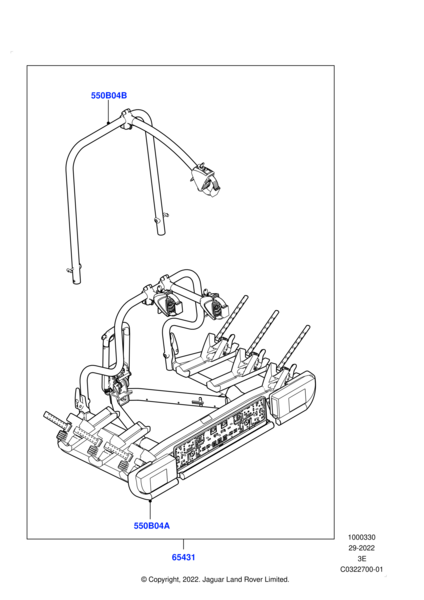 550B04B

550B04A

65431

1000330
29-2022
3E
C0322700-01

© Copyright, 2022. Jaguar Land Rover Limited.