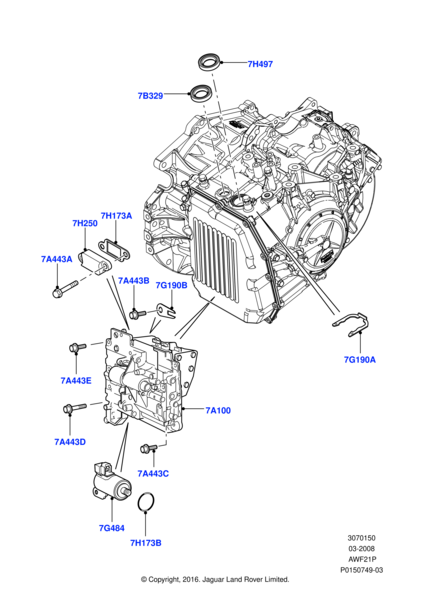 7H497

7B329

7H250

7H173A

7A443A

7A443B

7G190B

7G190A

7A443E

7A100

7A443D

7A443C

7G484

7H173B

3070150
03-2008
AWF21P
P0150749-03

© Copyright, 2016. Jaguar Land Rover Limited.