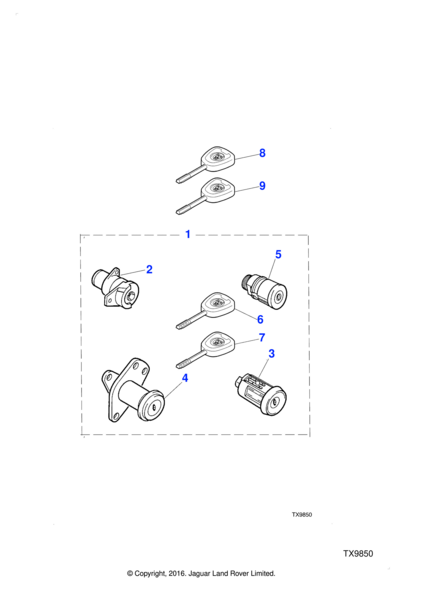 8
9
1
2
5
6
7
3
4
TX9850

TX9850

© Copyright, 2016. Jaguar Land Rover Limited.