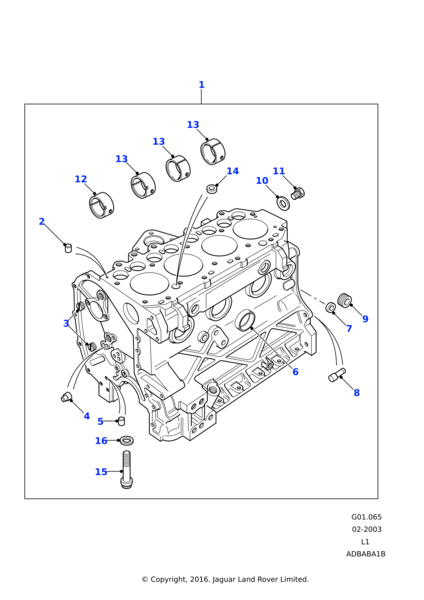 1

13

13

13

12

14

11

10

2

3

9

7

6

8

4

5

16

15

G01.065
02-2003
L1
ADBABA1B

© Copyright, 2016. Jaguar Land Rover Limited.