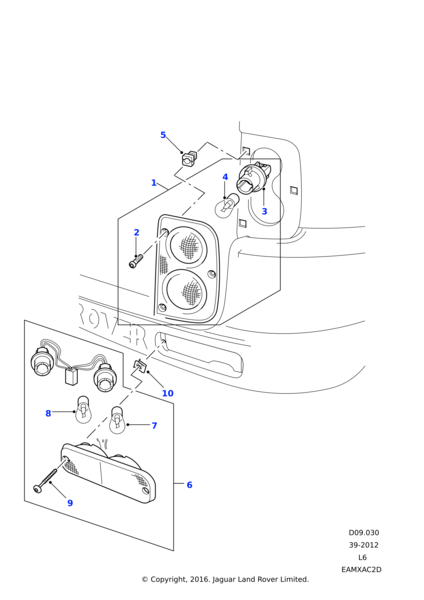 5
1
4
3
2
ROVER
10
8
7
6
9
D09.030
39-2012
L6
EAMXAC2D
© Copyright, 2016. Jaguar Land Rover Limited.