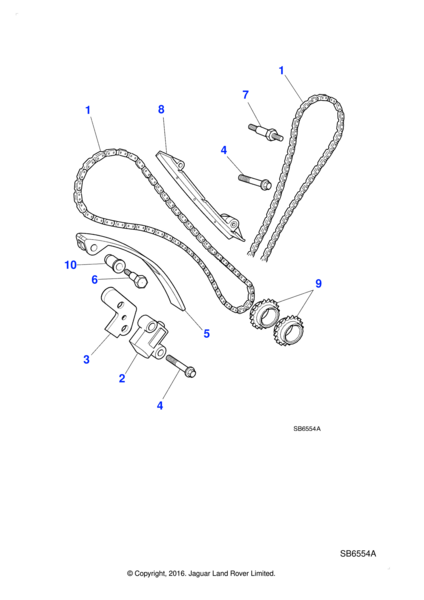 1

7

1

8

4

10

6

9

5

3

2

4

SB6554A

SB6554A

© Copyright, 2016. Jaguar Land Rover Limited.